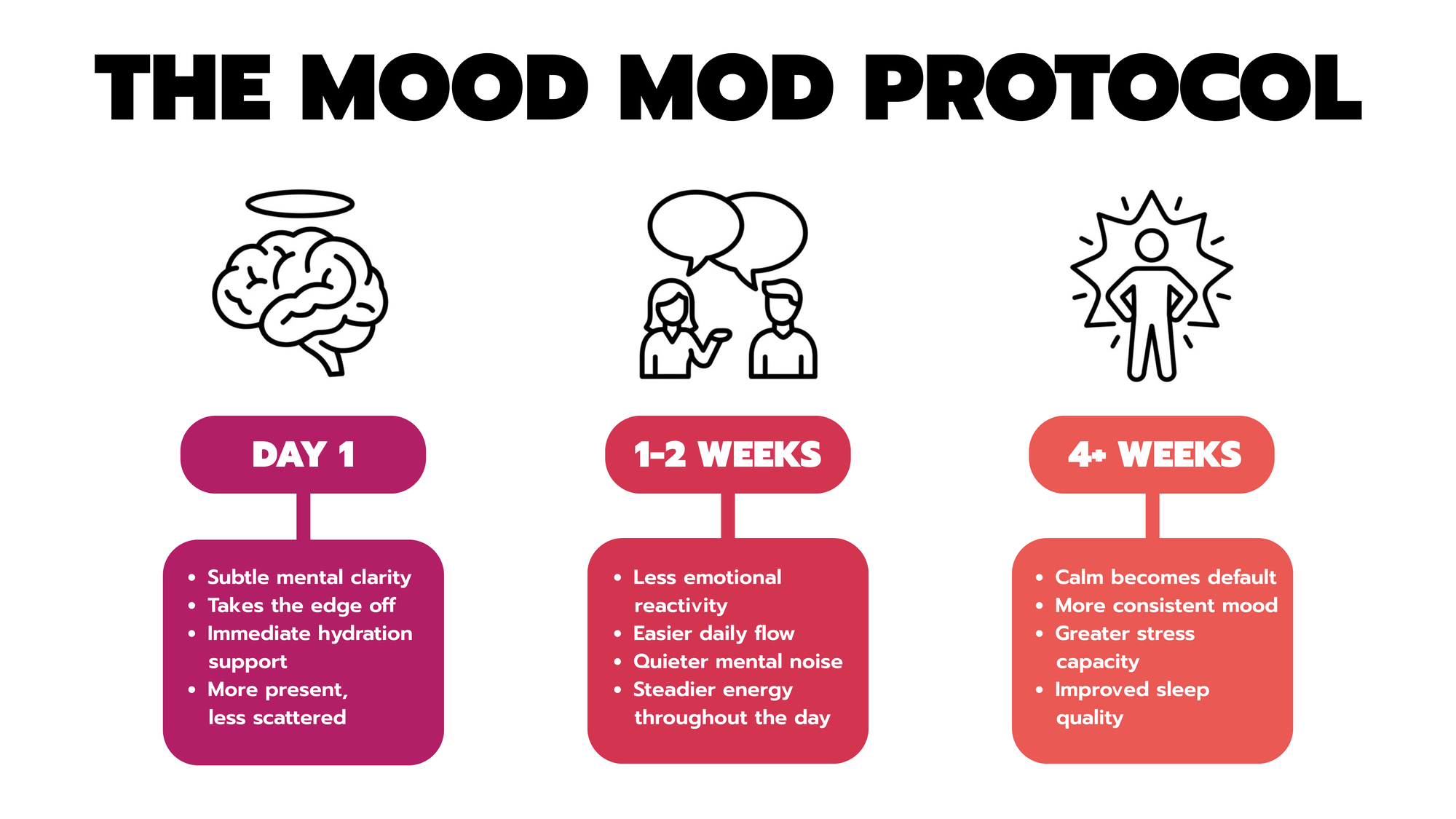 THE MOOD MOD PROTOCOL

DAY 1

- Subtle mental clarity
- Takes the edge off
- Immediate hydration support
- More present, less scattered

1-2 WEEKS

- Less emotional reactivity
- Easier daily flow
- Quieter mental noise
- Steadier energy throughout the day

4+ WEEKS

- Calm becomes default
- More consistent mood
- Greater stress capacity
- Improved sleep quality